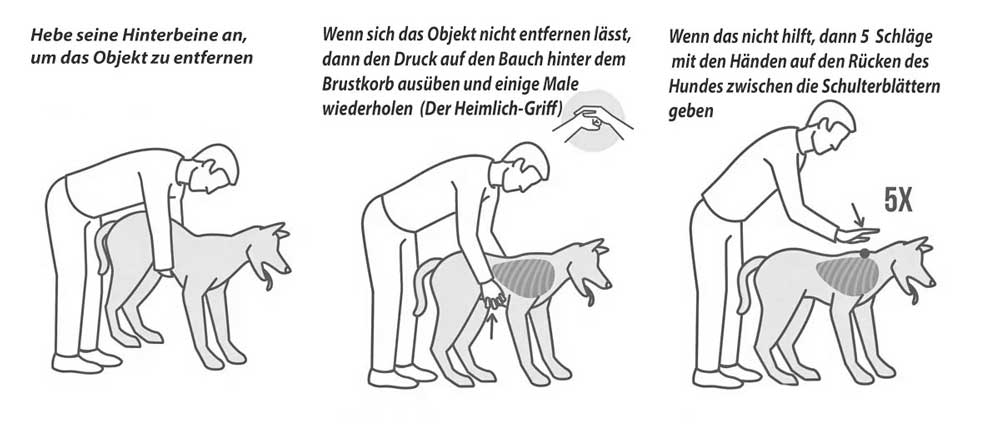 Hebe seine Hinterbeine an, um das Objekt zu entfernen

Wenn sich das Objekt nicht entfernen lässt, dann den Druck auf den Bauch hinter dem Brustkorb ausüben und einige Male wiederholen (Der Heimlich-Griff)

Wenn das nicht hilft, dann 5 Schläge mit den Händen auf den Rücken des Hundes zwischen die Schulterblättern geben

5X