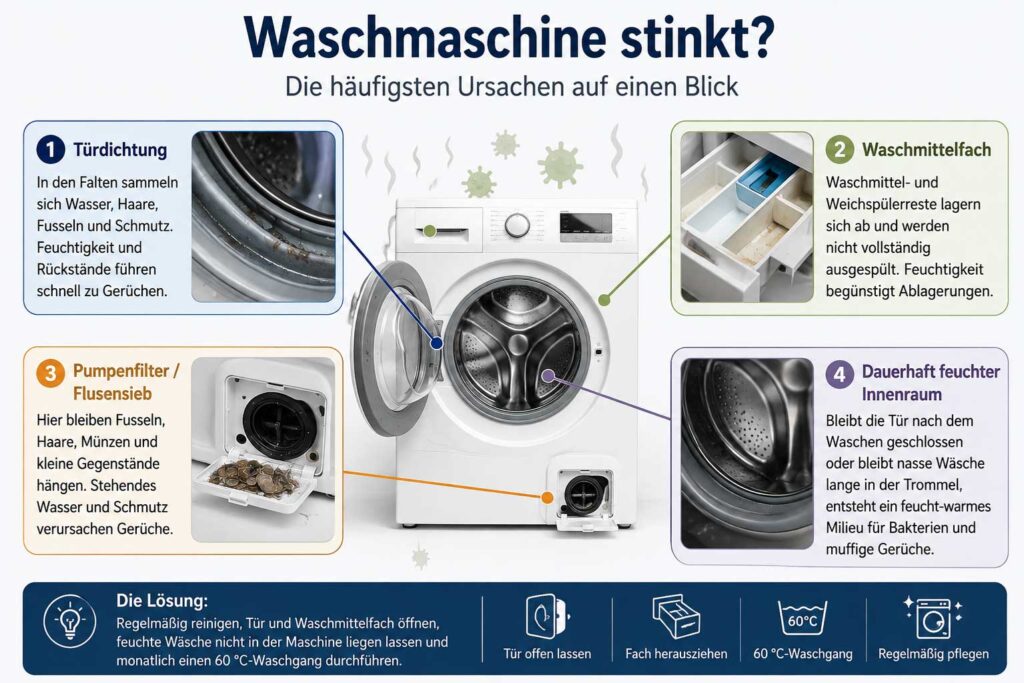 Waschmaschine stinkt?

Die häufigsten Ursachen auf einen Blick

1 Türdichtung

In den Falten sammeln sich Wasser, Haare, Fusseln und Schmutz. Feuchtigkeit und Rückstände führen schnell zu Gerüchen.

2 Waschmittelfach

Waschmittel- und Weichspülerreste lagern sich ab und werden nicht vollständig ausgespült. Feuchtigkeit begünstigt Ablagerungen.

3 Pumpenfilter / Flusensieb

Hier bleiben Fusseln, Haare, Münzen und kleine Gegenstände hängen. Stehendes Wasser und Schmutz verursachen Gerüche.

4 Dauerhaft feuchter Innenraum

Bleibt die Tür nach dem Waschen geschlossen oder bleibt nasse Wäsche lange in der Trommel, entsteht ein feucht-warmes Milieu für Bakterien und muffige Gerüche.

Die Lösung:

Regelmäßig reinigen, Tür und Waschmittelfach öffnen, feuchte Wäsche nicht in der Maschine liegen lassen und monatlich einen 60 °C-Waschgang durchführen.

Tür offen lassen

Fach herausziehen

60°C

60 °C-Waschgang

Regelmäßig pflegen